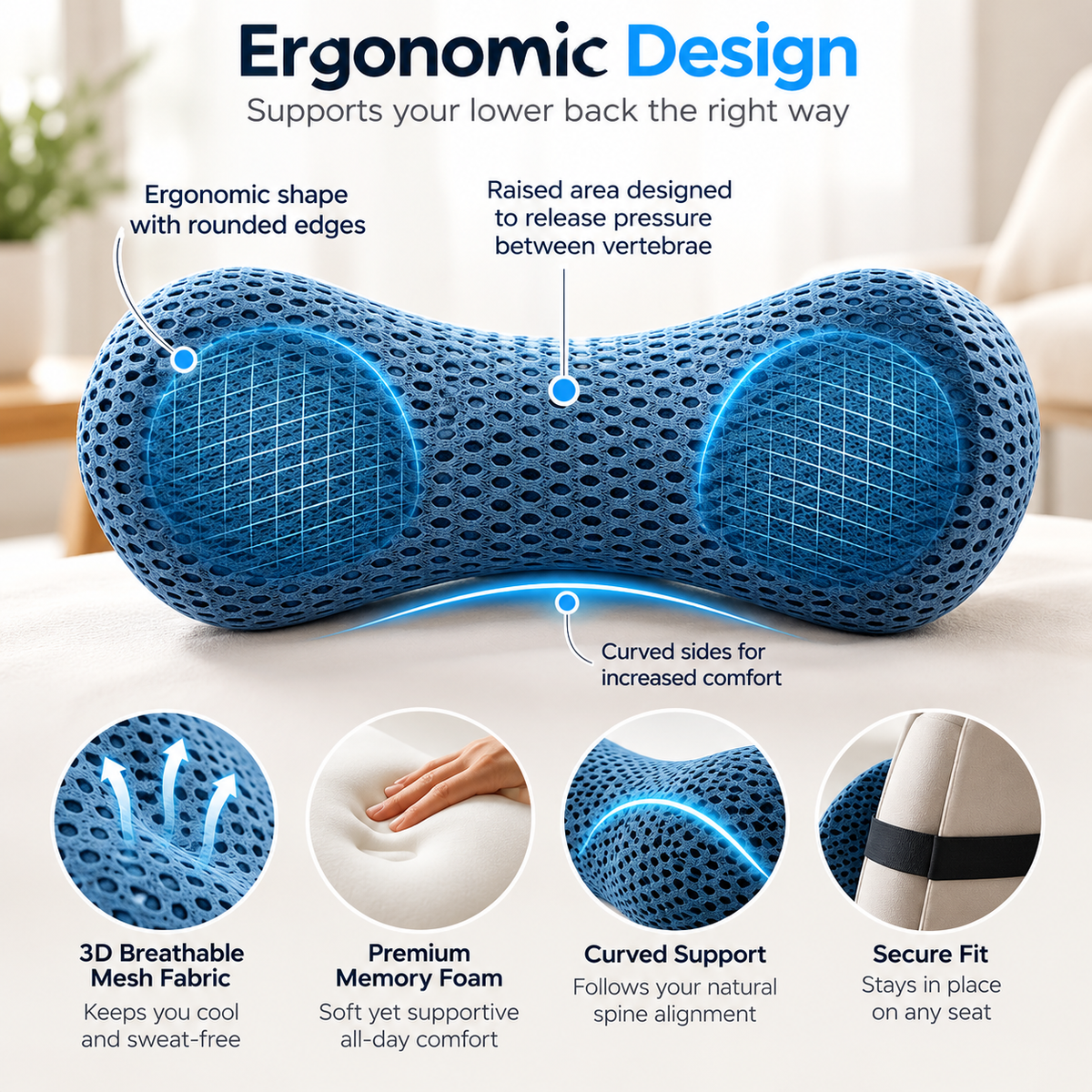 Ergonomic Design
Supports your lower back the right way

Ergonomic shape
with rounded edges

Raised area designed
to release pressure
between vertebrae

Curved sides for
increased comfort

3D Breathable
Mesh Fabric
Keeps you cool
and sweat-free

Premium
Memory Foam
Soft yet supportive
all-day comfort

Curved Support
Follows your natural
spine alignment

Secure Fit
Stays in place
on any seat